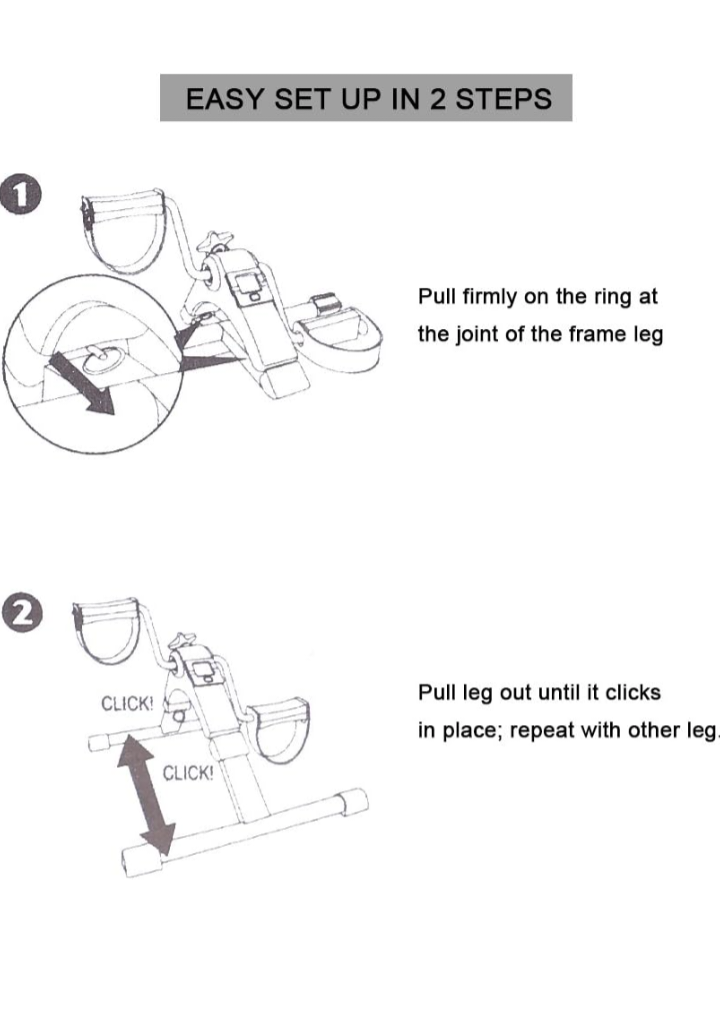 EASY SET UP IN 2 STEPS

1

Pull firmly on the ring at the joint of the frame leg

2

CLICK!

CLICK!

Pull leg out until it clicks in place; repeat with other leg.